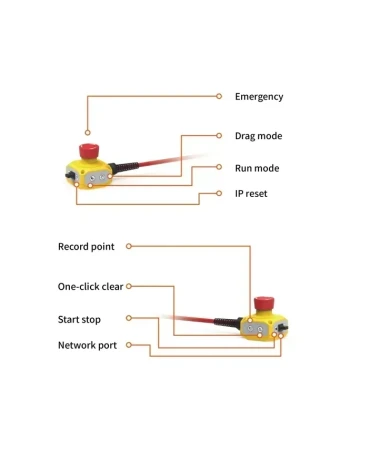 Emergency

Drag mode

Run mode

IP reset

Record point

One-click clear

Start stop

Network port