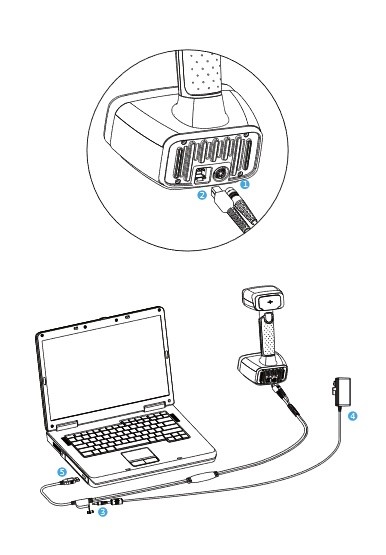 2
1
4
5
3