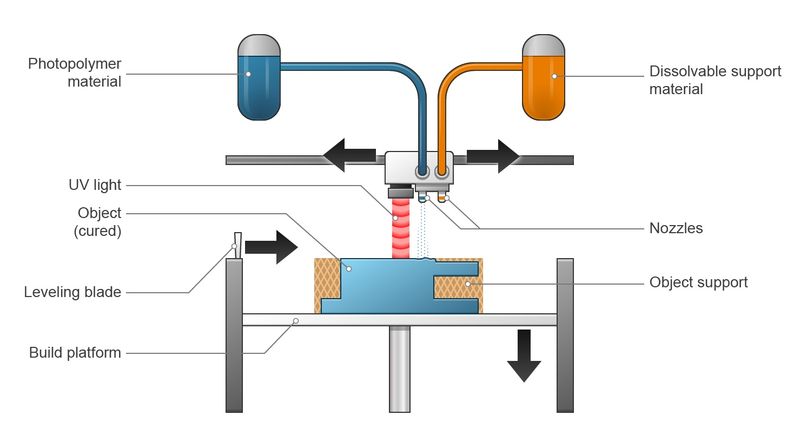 Photopolymer material

Dissolvable support material

UV light

Object (cured)

Nozzles

Leveling blade

Object support

Build platform