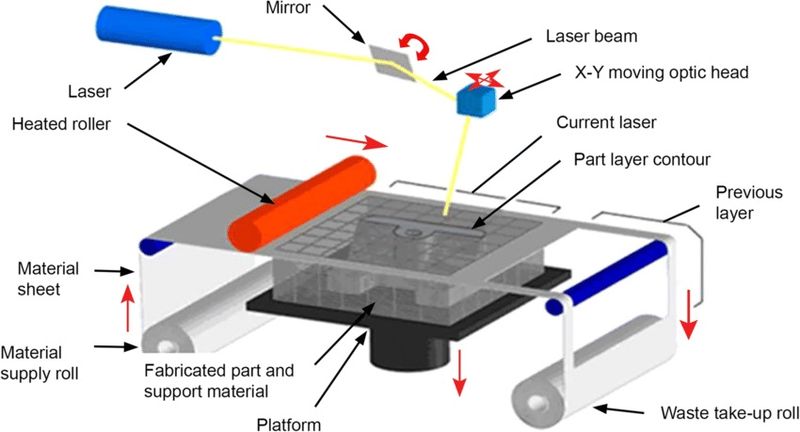 Mirror

Laser beam

X-Y moving optic head

Laser

Heated roller

Current laser

Part layer contour

Previous layer

Material sheet

Material supply roll

Fabricated part and support material

Platform

Waste take-up roll