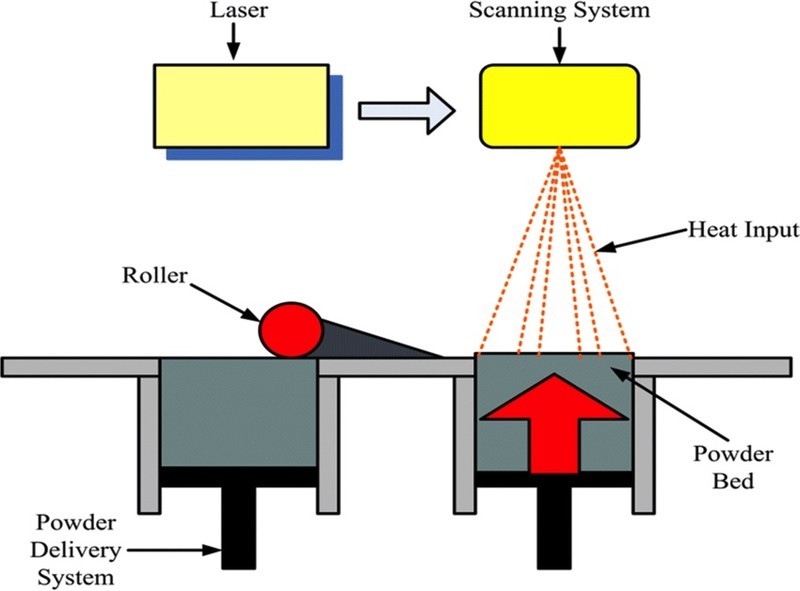 Laser

Scanning System

Heat Input

Roller

Powder Bed

Powder Delivery System