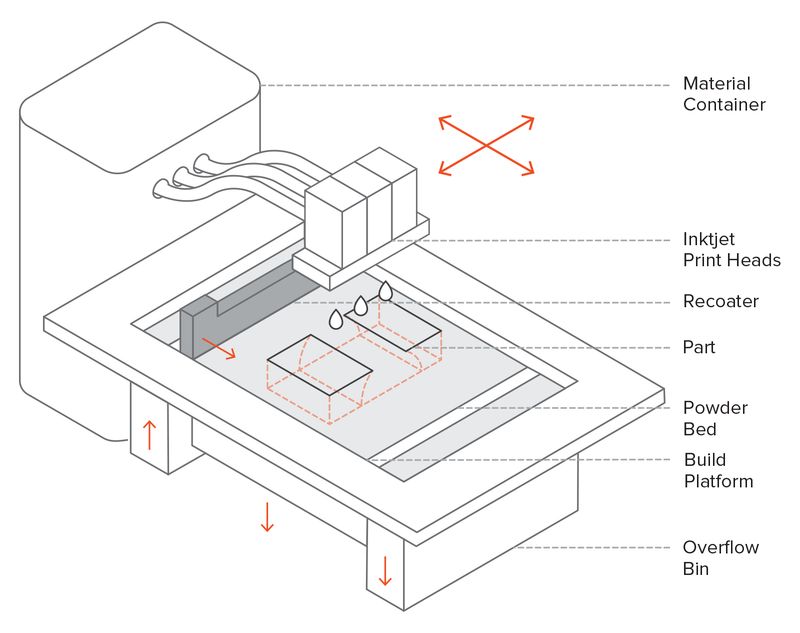 Material Container

Inktjet Print Heads

Recoater

Part

Powder Bed

Build Platform

Overflow Bin