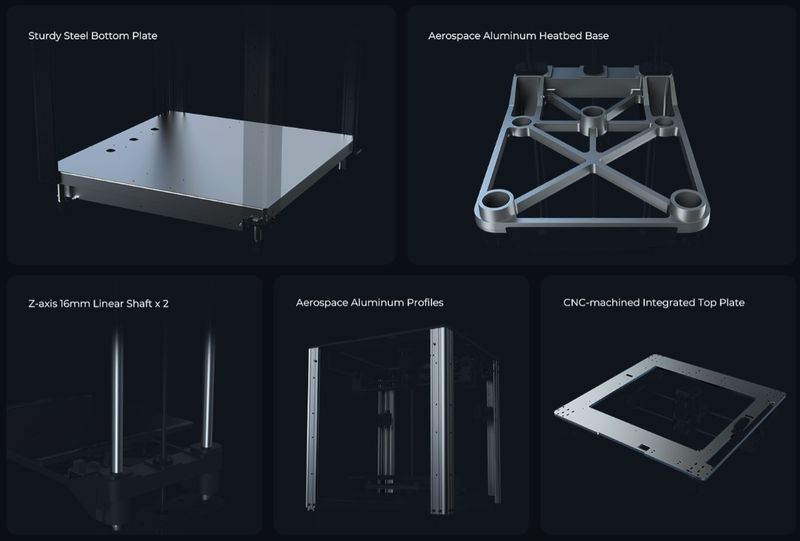 Sturdy Steel Bottom Plate

Aerospace Aluminum Heatbed Base

Z-axis 16mm Linear Shaft x 2

Aerospace Aluminum Profiles

CNC-machined Integrated Top Plate