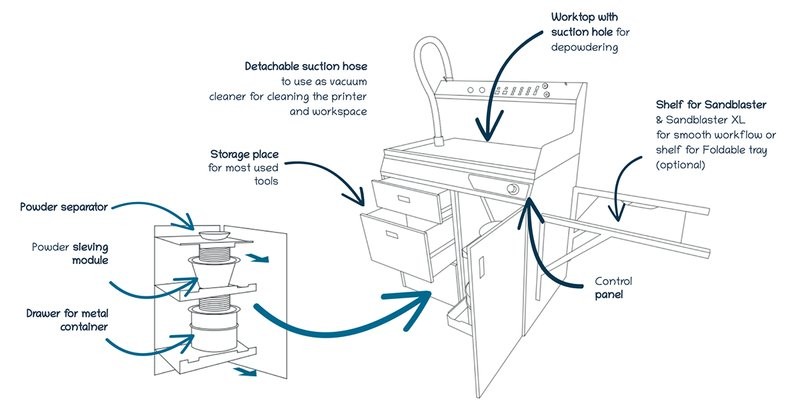 Worktop with suction hole for depowdering

Detachable suction hose to use as vacuum cleaner for cleaning the printer and workspace

Shelf for Sandblaster & Sandblaster XL for smooth workflow or shelf for Foldable tray (optional)

Storage place for most used tools

Powder separator

Powder sieving module

Drawer for metal container

Control panel