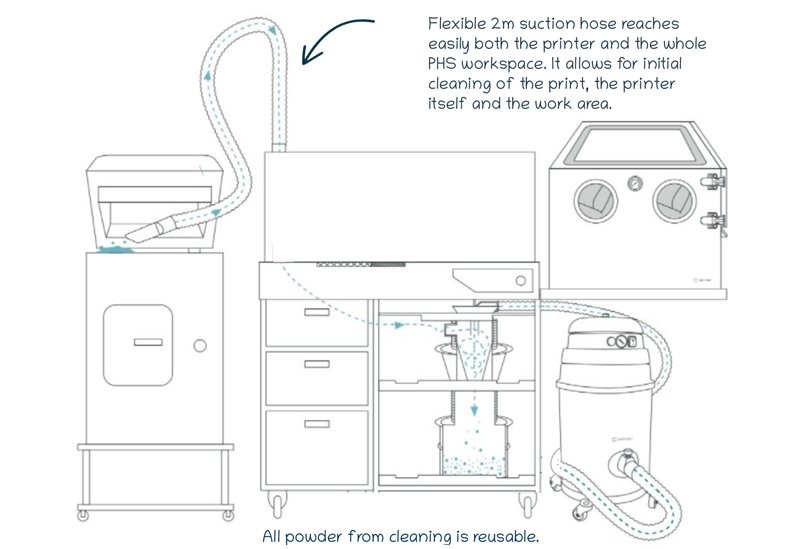 Flexible 2m suction hose reaches easily both the printer and the whole PHS workspace. It allows for initial cleaning of the print, the printer itself and the work area.

All powder from cleaning is reusable.