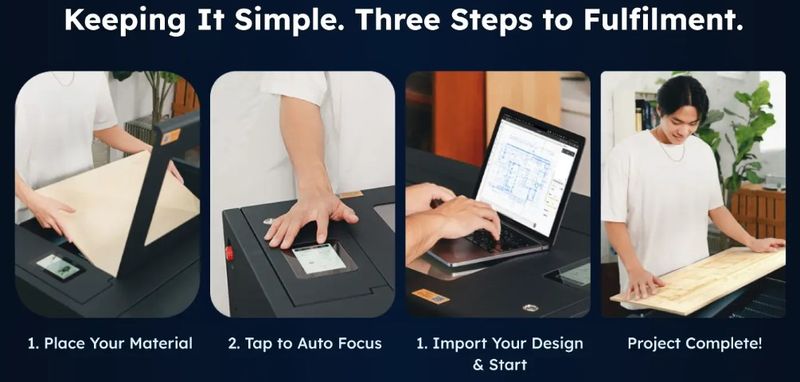 Keeping It Simple. Three Steps to Fulfilment.

1. Place Your Material

2. Tap to Auto Focus

1. Import Your Design & Start

Project Complete!