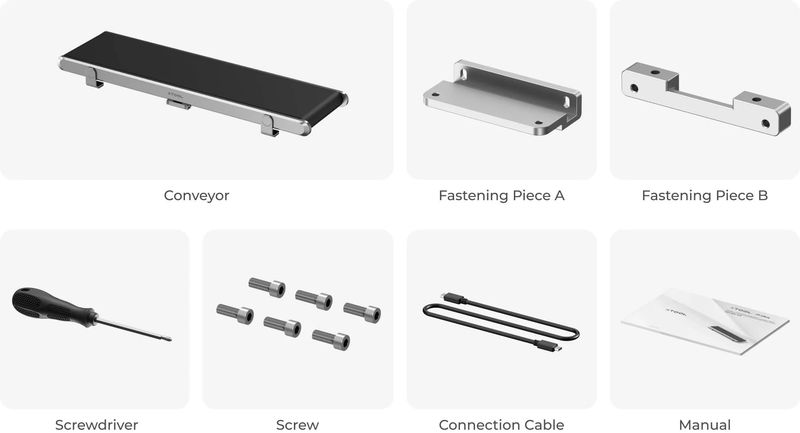 Conveyor

Fastening Piece A

Fastening Piece B

Screwdriver

Screw

Connection Cable

Manual