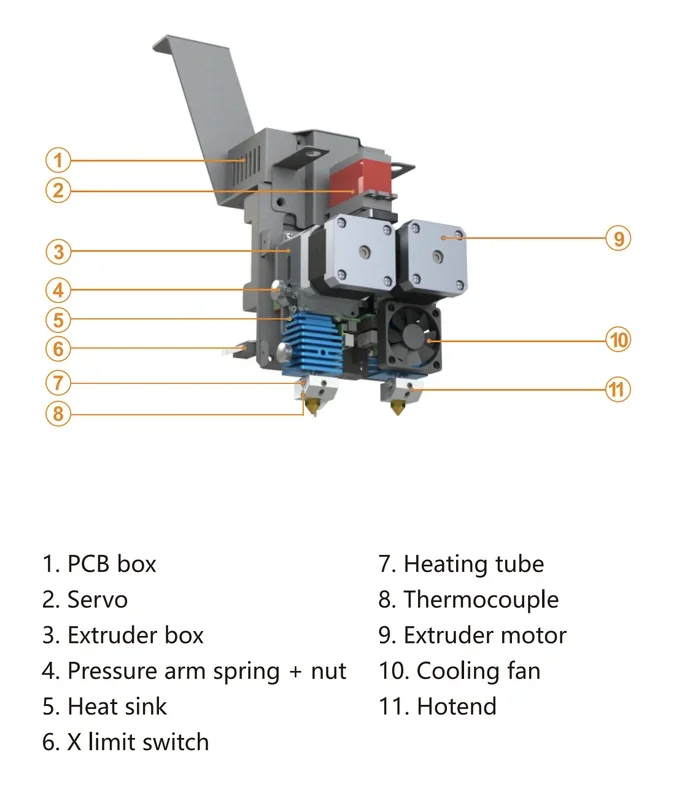 1
2
3
4
5
6
7
8
9
10
11

1. PCB box
2. Servo
3. Extruder box
4. Pressure arm spring + nut
5. Heat sink
6. X limit switch

7. Heating tube
8. Thermocouple
9. Extruder motor
10. Cooling fan
11. Hotend