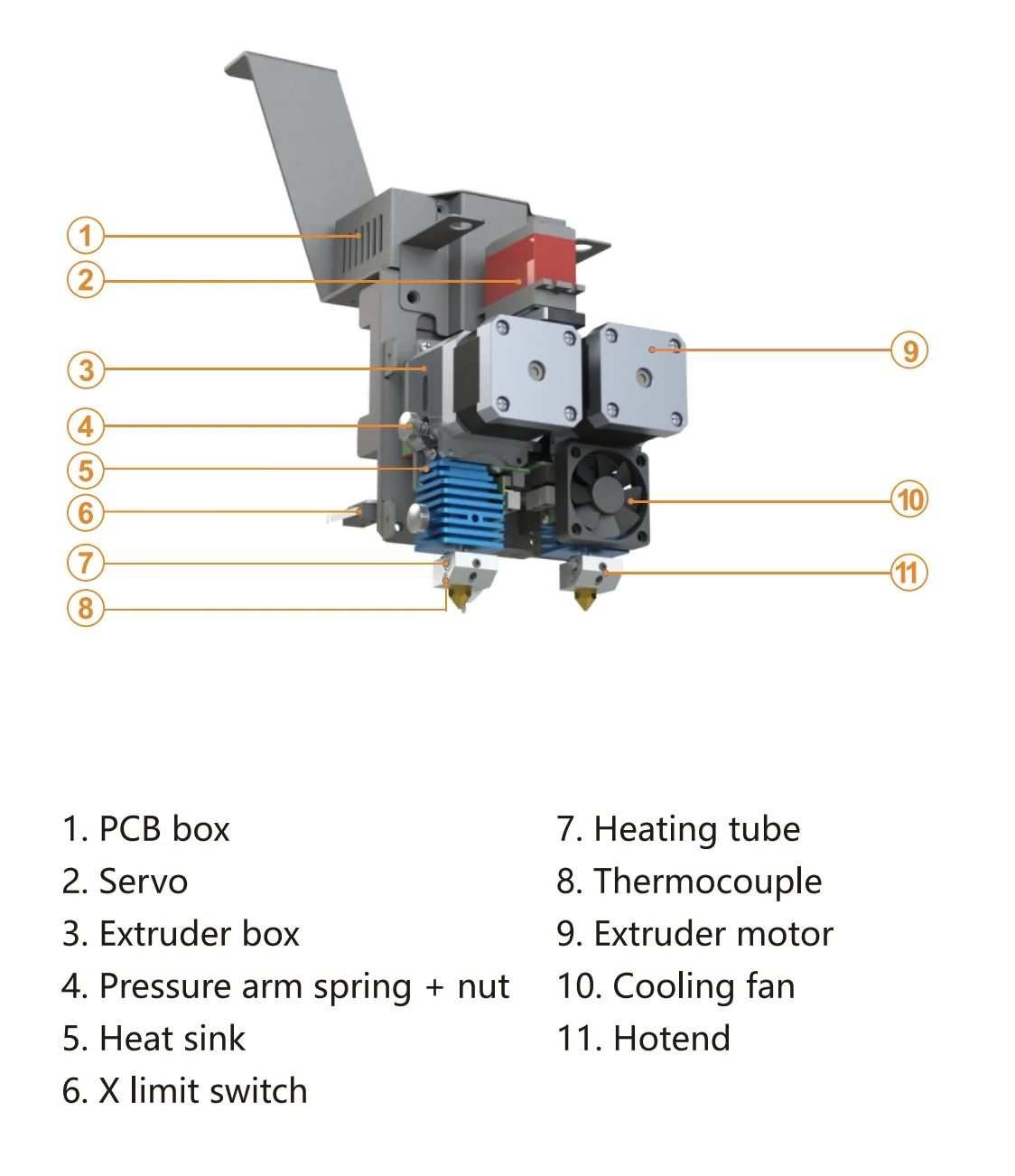 1
2
3
4
5
6
7
8
9
10
11

1. PCB box
2. Servo
3. Extruder box
4. Pressure arm spring + nut
5. Heat sink
6. X limit switch

7. Heating tube
8. Thermocouple
9. Extruder motor
10. Cooling fan
11. Hotend