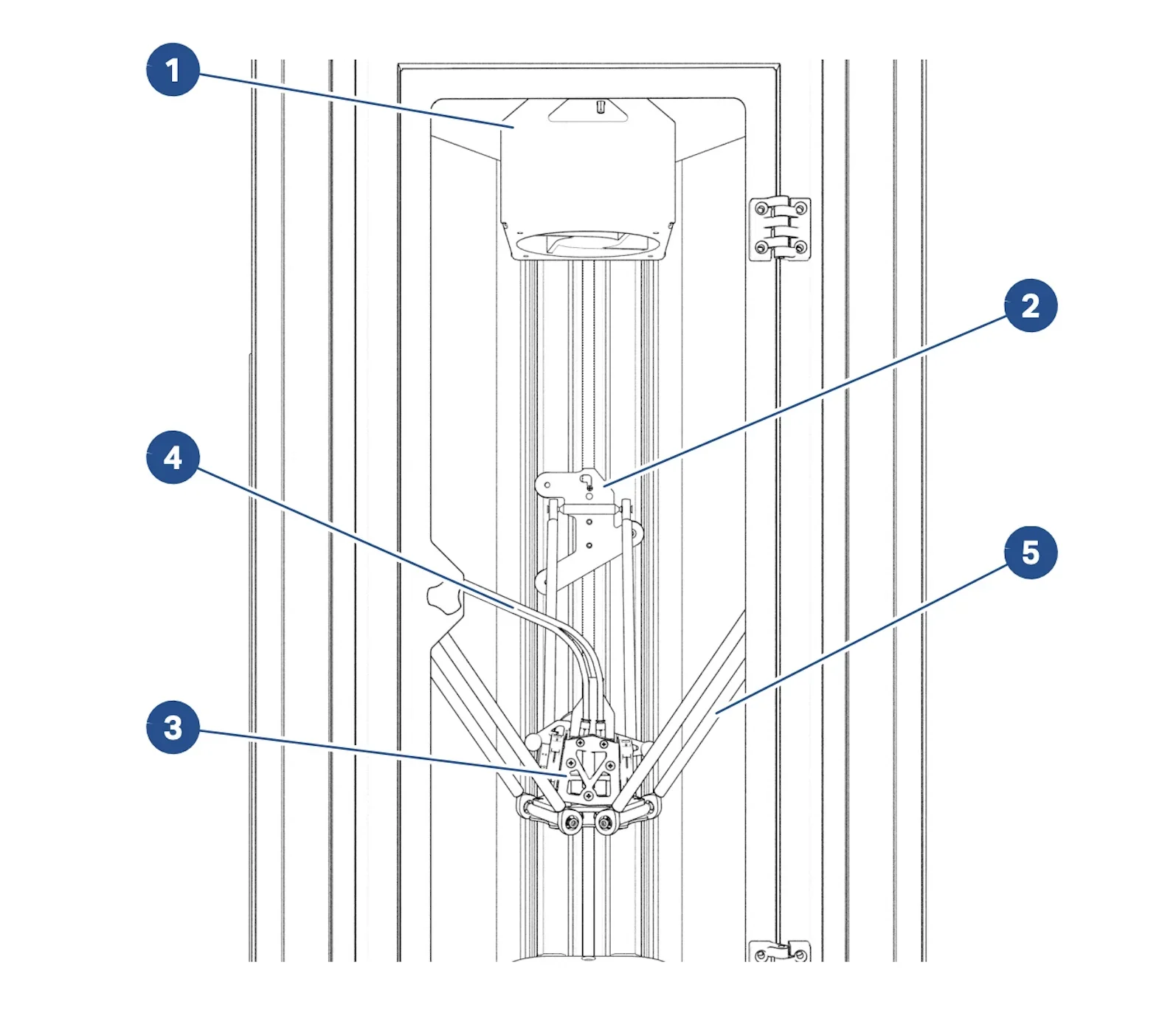 1
2
4
5
3