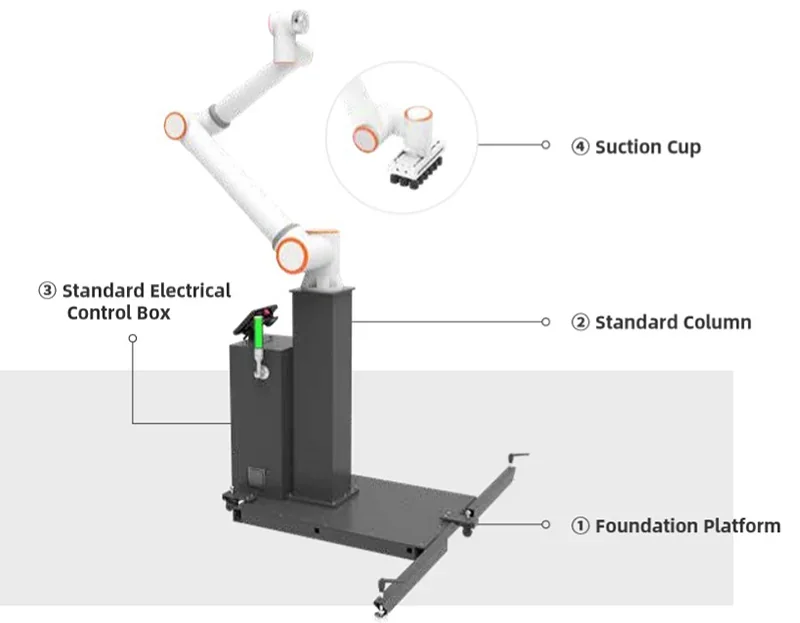 ④ Suction Cup

③ Standard Electrical Control Box

② Standard Column

① Foundation Platform