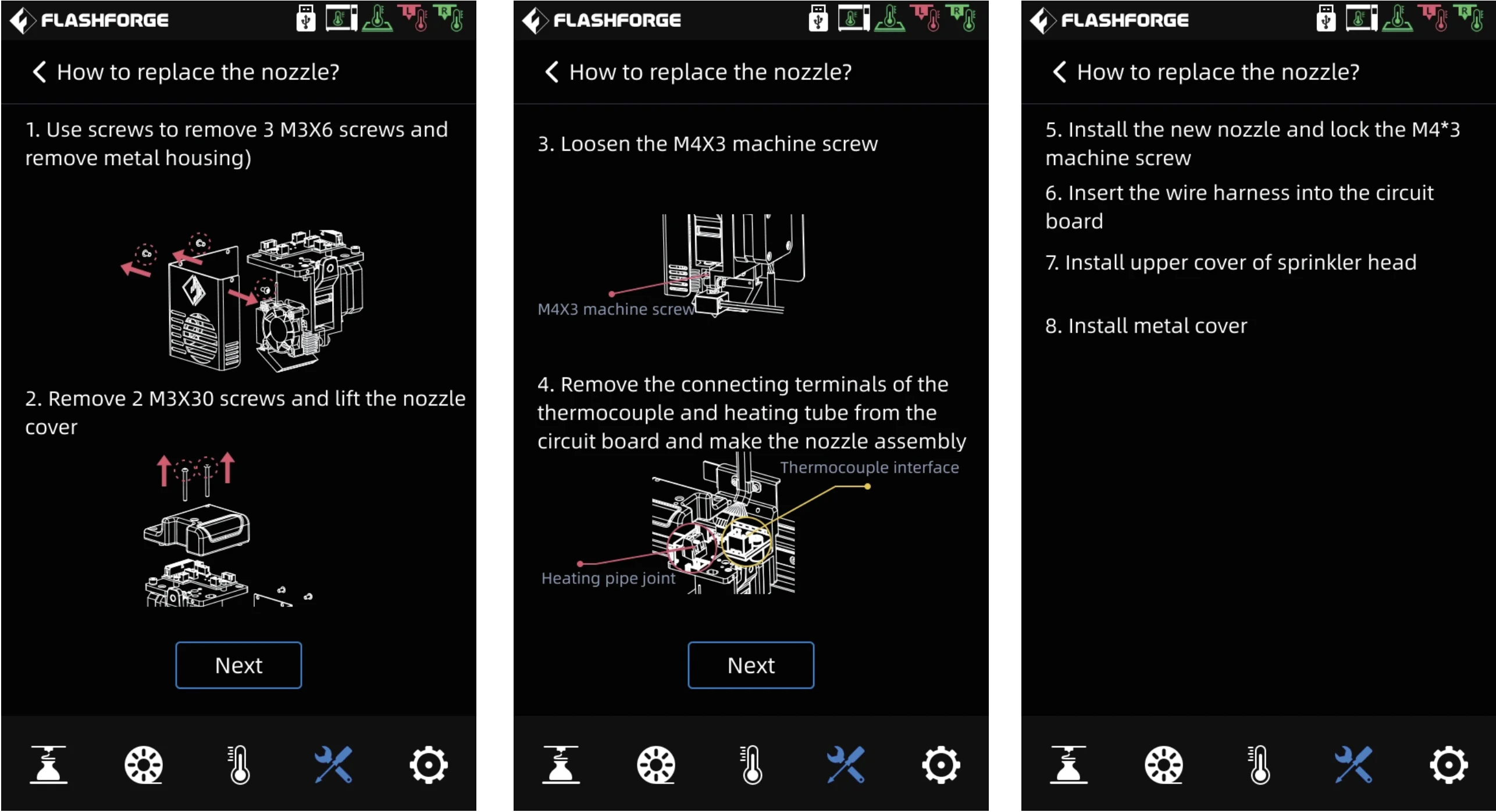 FLASHFORGE

How to replace the nozzle?

1. Use screws to remove 3 M3X6 screws and remove metal housing)

2. Remove 2 M3X30 screws and lift the nozzle cover

Next

FLASHFORGE

How to replace the nozzle?

3. Loosen the M4X3 machine screw

M4X3 machine screw

4. Remove the connecting terminals of the thermocouple and heating tube from the circuit board and make the nozzle assembly

Thermocouple interface

Heating pipe joint

Next

FLASHFORGE

How to replace the nozzle?

5. Install the new nozzle and lock the M4*3 machine screw

6. Insert the wire harness into the circuit board

7. Install upper cover of sprinkler head

8. Install metal cover