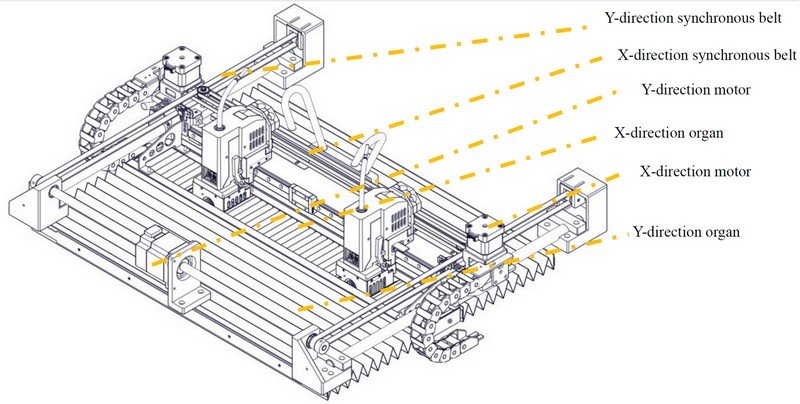 Y-direction synchronous belt
X-direction synchronous belt
Y-direction motor
X-direction organ
X-direction motor
Y-direction organ