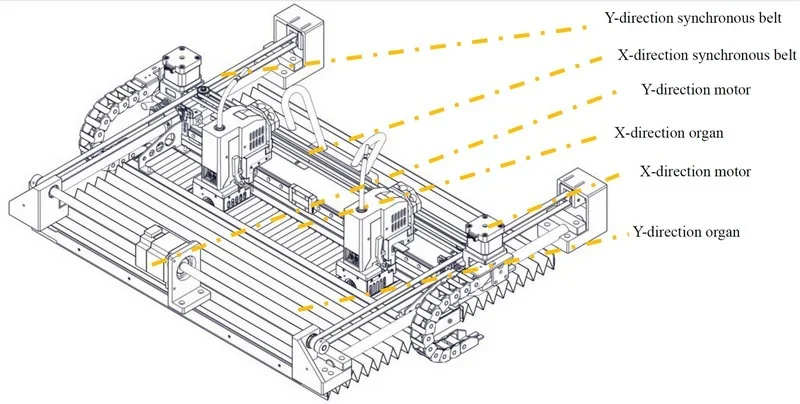 Y-direction synchronous belt
X-direction synchronous belt
Y-direction motor
X-direction organ
X-direction motor
Y-direction organ