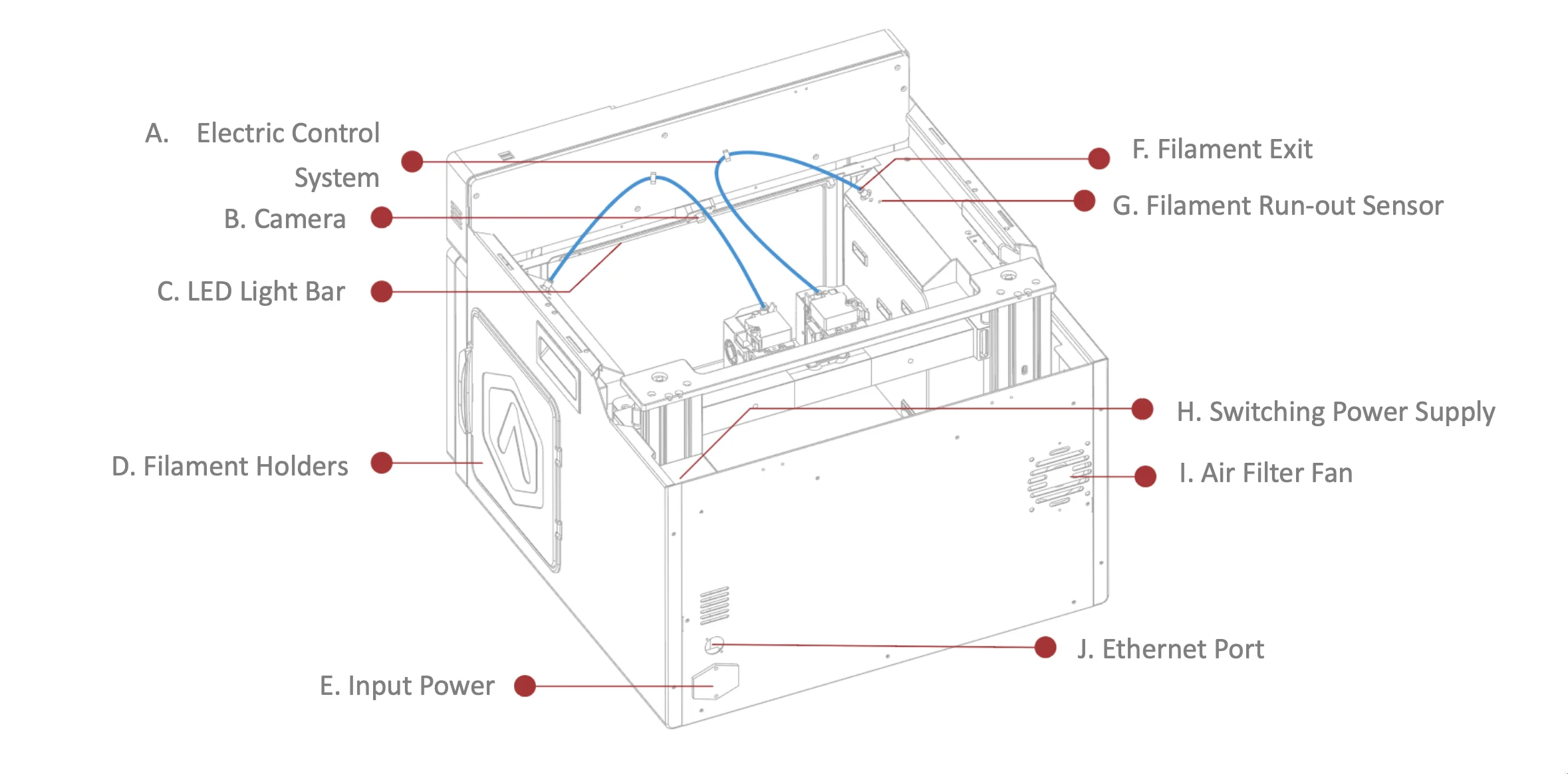 A. Electric Control System

B. Camera

C. LED Light Bar

D. Filament Holders

E. Input Power

F. Filament Exit

G. Filament Run-out Sensor

H. Switching Power Supply

I. Air Filter Fan

J. Ethernet Port