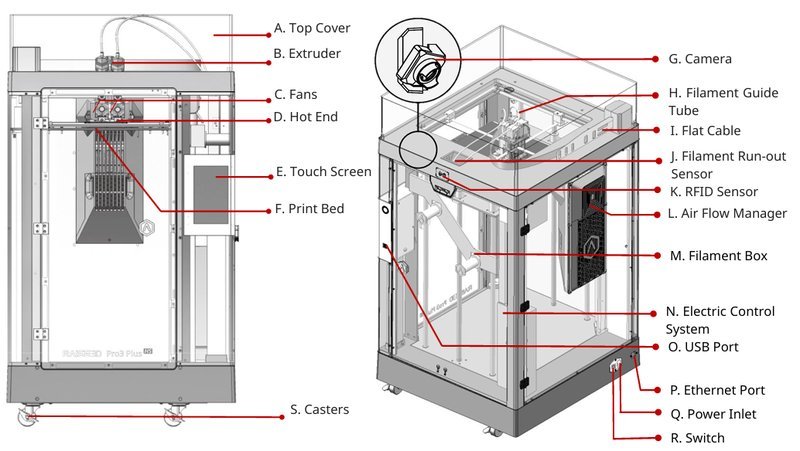 A. Top Cover
B. Extruder
C. Fans
D. Hot End
E. Touch Screen
F. Print Bed
RAISE3D Pro3 Plus HS
S. Casters

G. Camera
H. Filament Guide Tube
I. Flat Cable
J. Filament Run-out Sensor
K. RFID Sensor
L. Air Flow Manager
M. Filament Box
N. Electric Control System
O. USB Port
P. Ethernet Port
Q. Power Inlet
R. Switch