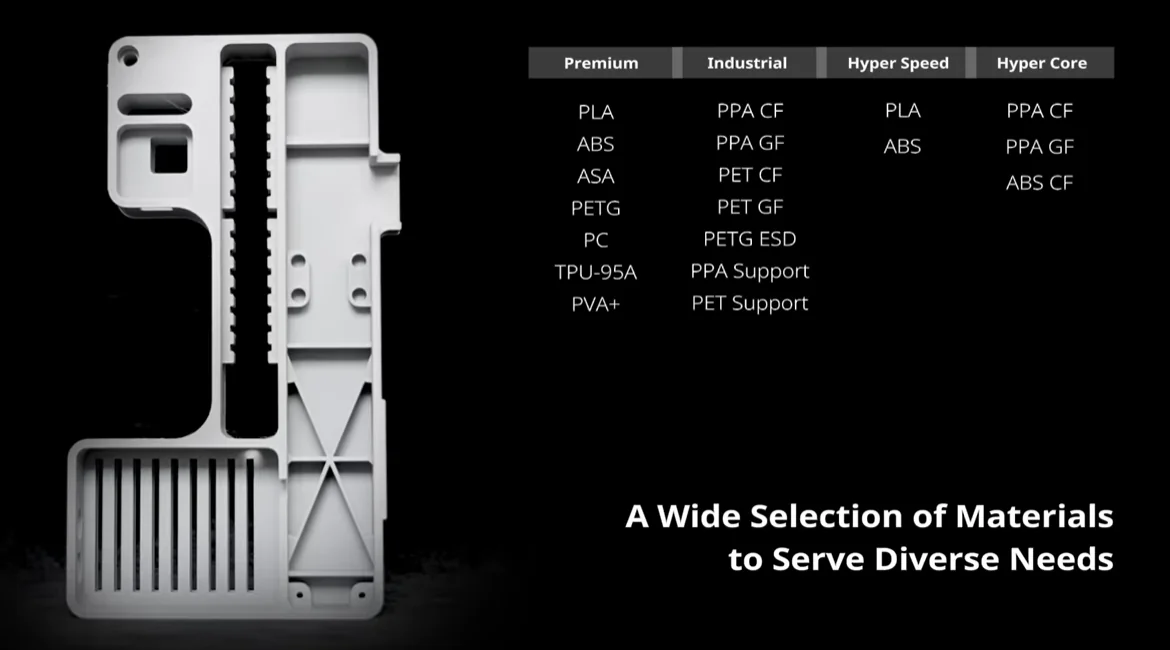 | Premium | Industrial | Hyper Speed | Hyper Core |
|---|---|---|---|
| PLA | PPA CF | PLA | PPA CF |
| ABS | PPA GF | ABS | PPA GF |
| ASA | PET CF | | ABS CF |
| PETG | PET GF | | |
| PC | PETG ESD | | |
| TPU-95A | PPA Support | | |
| PVA+ | PET Support | | |

A Wide Selection of Materials to Serve Diverse Needs